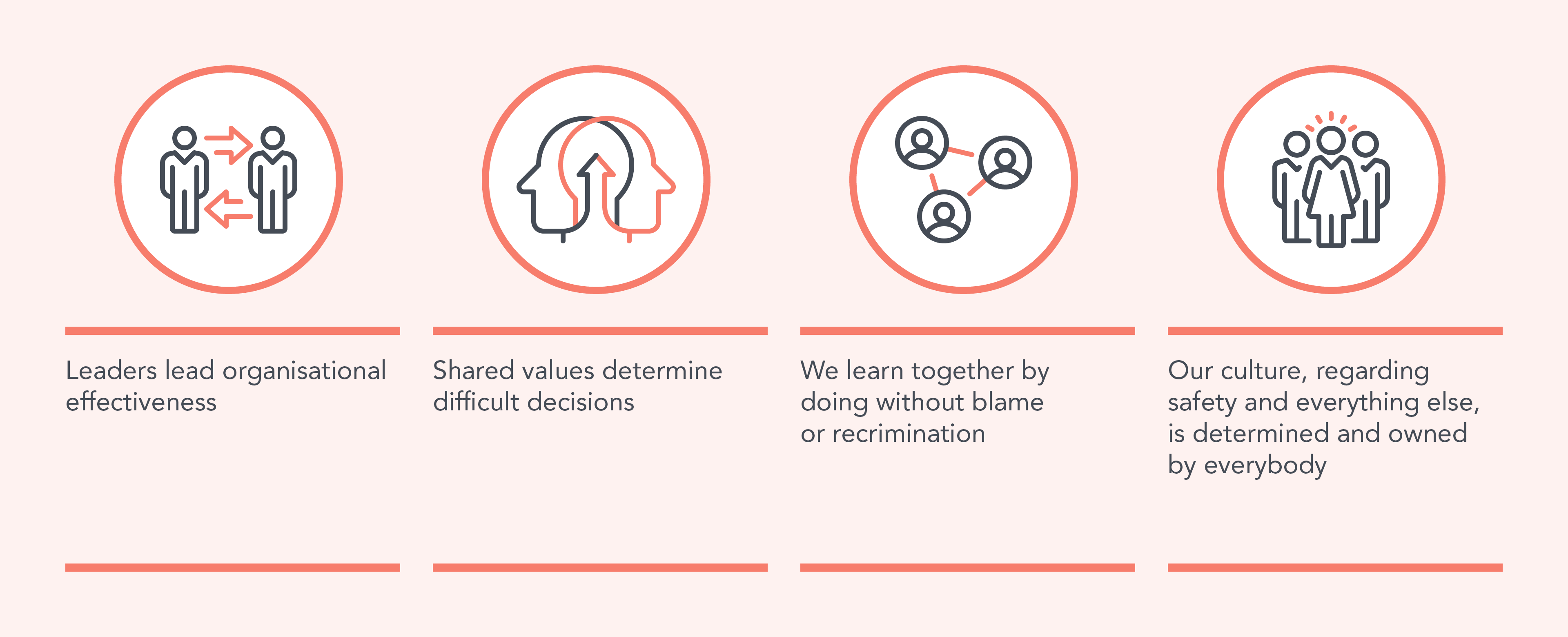 Leaders lead organisational effectiveness

Shared values determine difficult decisions

We learn together by doing without blame or recrimination

Our culture, regarding safety and everything else, is determined and owned by everybody